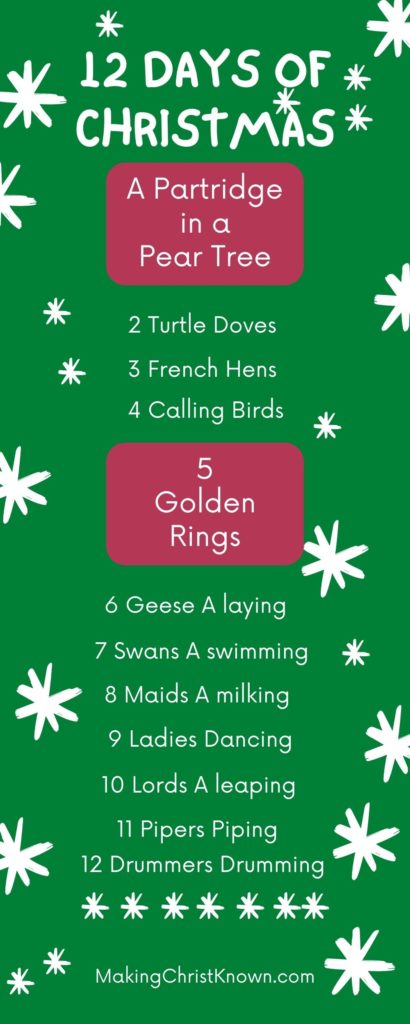 12 DAYS OF CHRISTMAS

A Partridge in a Pear Tree

2 Turtle Doves

3 French Hens

4 Calling Birds

5 Golden Rings

6 Geese A laying

7 Swans A swimming

8 Maids A milking

9 Ladies Dancing

10 Lords A leaping

11 Pipers Piping

12 Drummers Drumming

MakingChristKnown.com